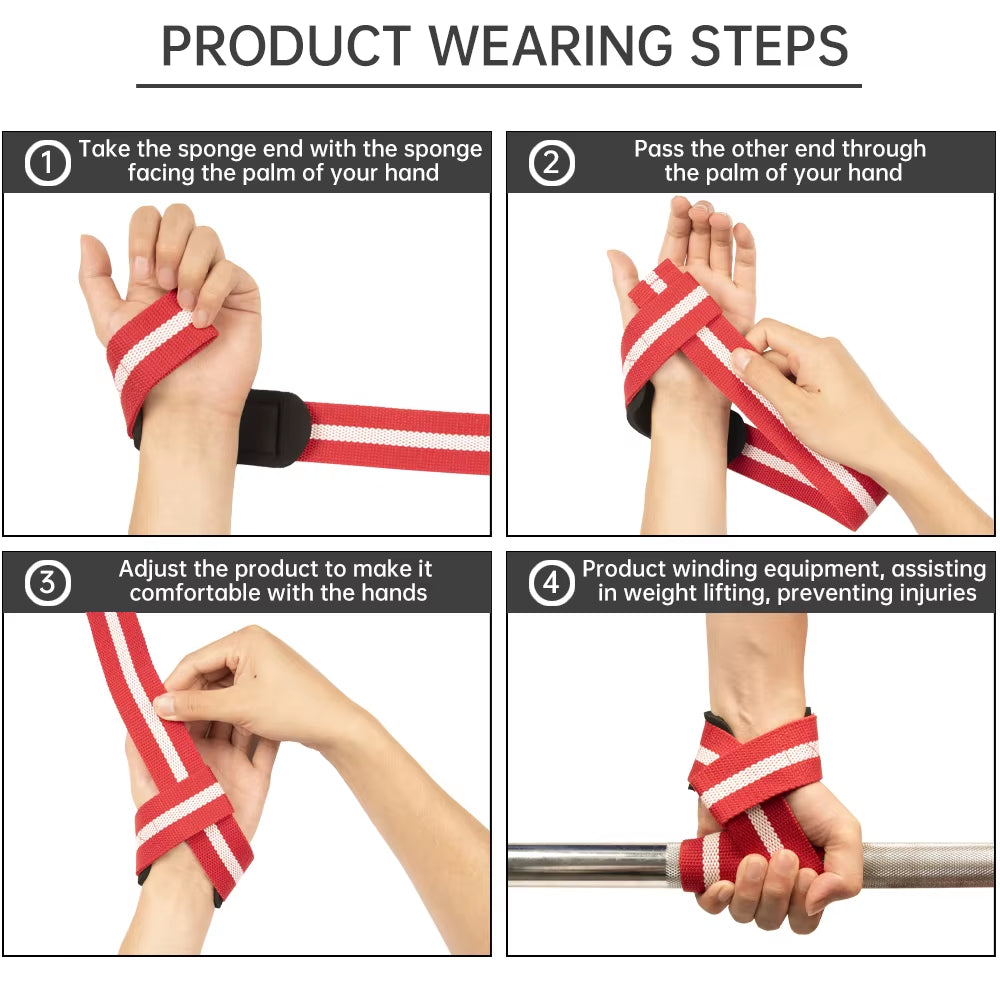 PRODUCT WEARING STEPS

1 Take the sponge end with the sponge facing the palm of your hand

2 Pass the other end through the palm of your hand

3 Adjust the product to make it comfortable with the hands

4 Product winding equipment, assisting in weight lifting, preventing injuries